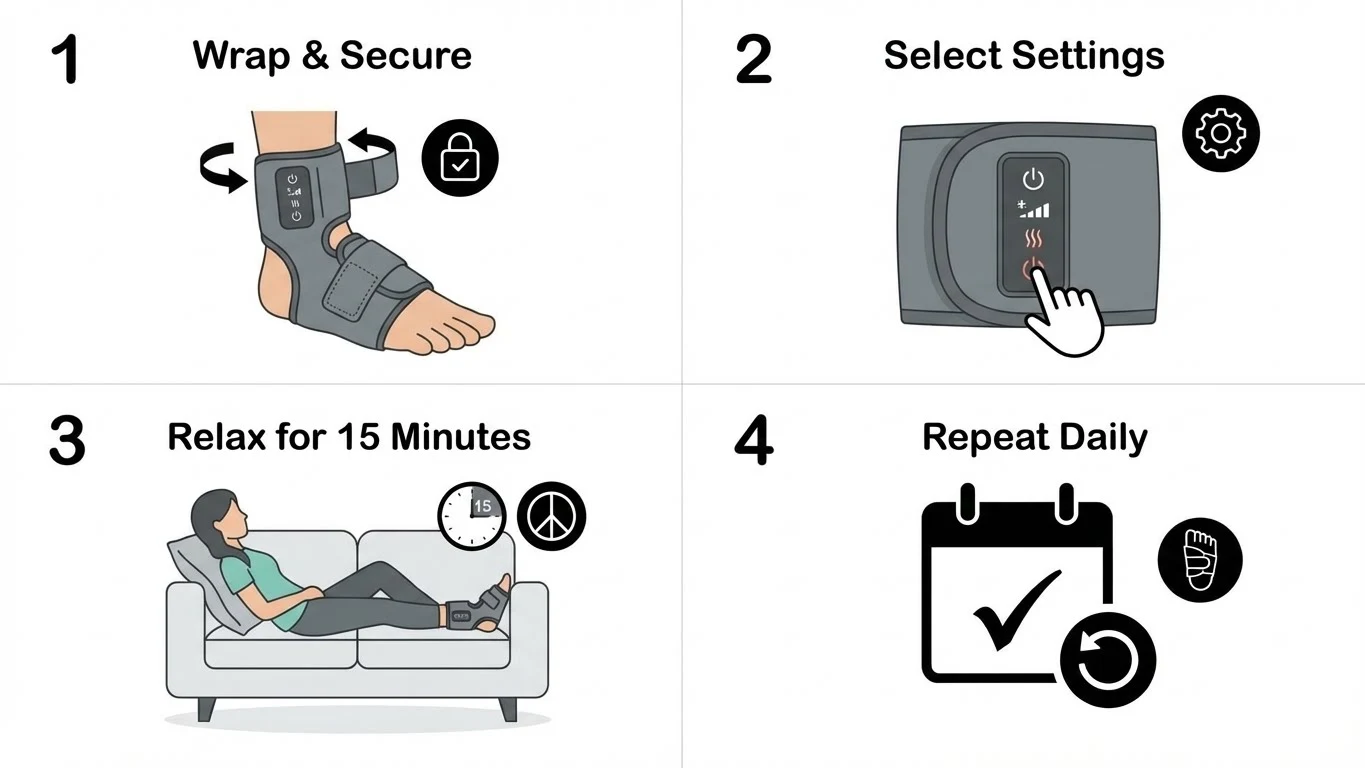 1 Wrap & Secure

2 Select Settings

3 Relax for 15 Minutes

15

4 Repeat Daily